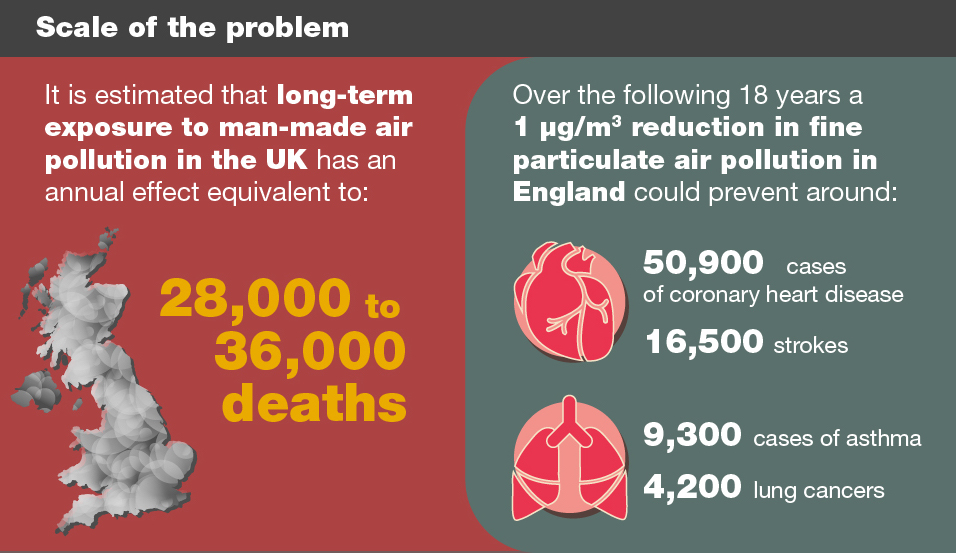 Scale of the problem

It is estimated that long-term exposure to man-made air pollution in the UK has an annual effect equivalent to:

28,000 to 36,000 deaths

Over the following 18 years a 1 μg/m³ reduction in fine particulate air pollution in England could prevent around:

50,900 cases of coronary heart disease

16,500 strokes

9,300 cases of asthma

4,200 lung cancers